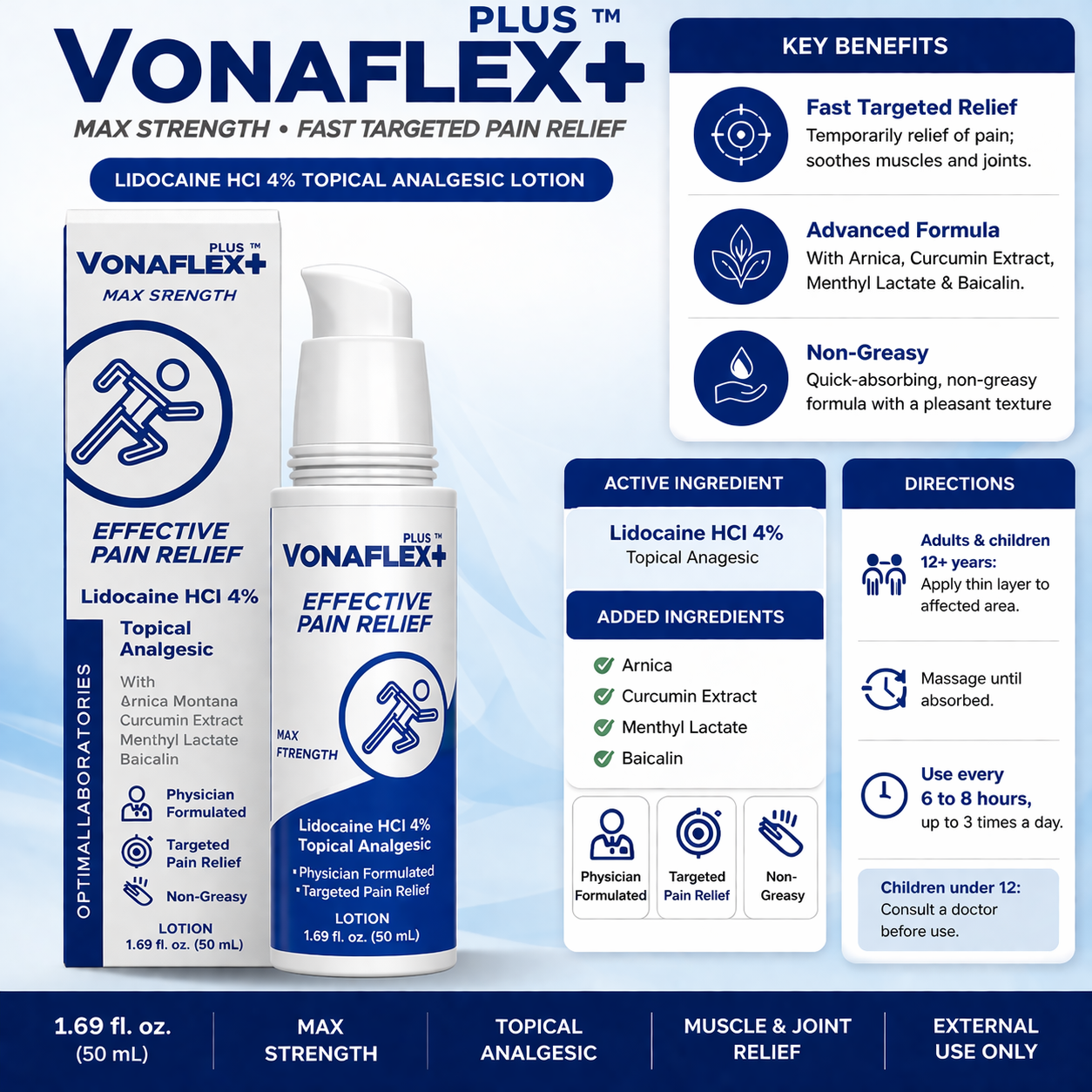 PLUS ™
VONAFLEX+
MAX STRENGTH • FAST TARGETED PAIN RELIEF

LIDOCAINE HCI 4% TOPICAL ANALGESIC LOTION

PLUS ™
VONAFLEX+
MAX SRENGTH

EFFECTIVE PAIN RELIEF

Lidocaine HCI 4%

Topical Analgesic

With
Arnica Montana
Curcumin Extract
Menthyl Lactate
Baicalin

Physician Formulated

Targeted Pain Relief

Non-Greasy

LOTION
1.69 fl. oz. (50 mL)

OPTIMALLABORATORIES

PLUS ™
VONAFLEX+

EFFECTIVE PAIN RELIEF

MAX FTRENGTH

Lidocaine HCI 4%
Topical Analgesic
• Physician Formulated
• Targeted Pain Relief

LOTION
1.69 fl. oz. (50 mL)

KEY BENEFITS

Fast Targeted Relief
Temporarily relief of pain; soothes muscles and joints.

Advanced Formula
With Arnica, Curcumin Extract, Menthyl Lactate & Baicalin.

Non-Greasy
Quick-absorbing, non-greasy formula with a pleasant texture

ACTIVE INGREDIENT

Lidocaine HCI 4%
Topical Anagesic

ADDED INGREDIENTS

Arnica
Curcumin Extract
Menthyl Lactate
Baicalin

Physician Formulated

Targeted Pain Relief

Non-Greasy

DIRECTIONS

Adults & children 12+ years:
Apply thin layer to affected area.

Massage until absorbed.

Use every 6 to 8 hours,
up to 3 times a day.

Children under 12:
Consult a doctor before use.

1.69 fl. oz. (50 mL)

MAX STRENGTH

TOPICAL ANALGESIC

MUSCLE & JOINT RELIEF

EXTERNAL USE ONLY